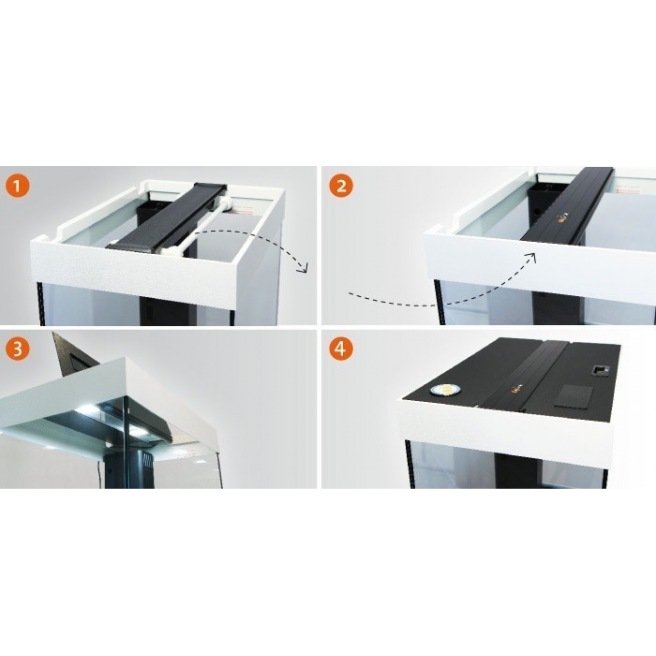 1

2

3

4